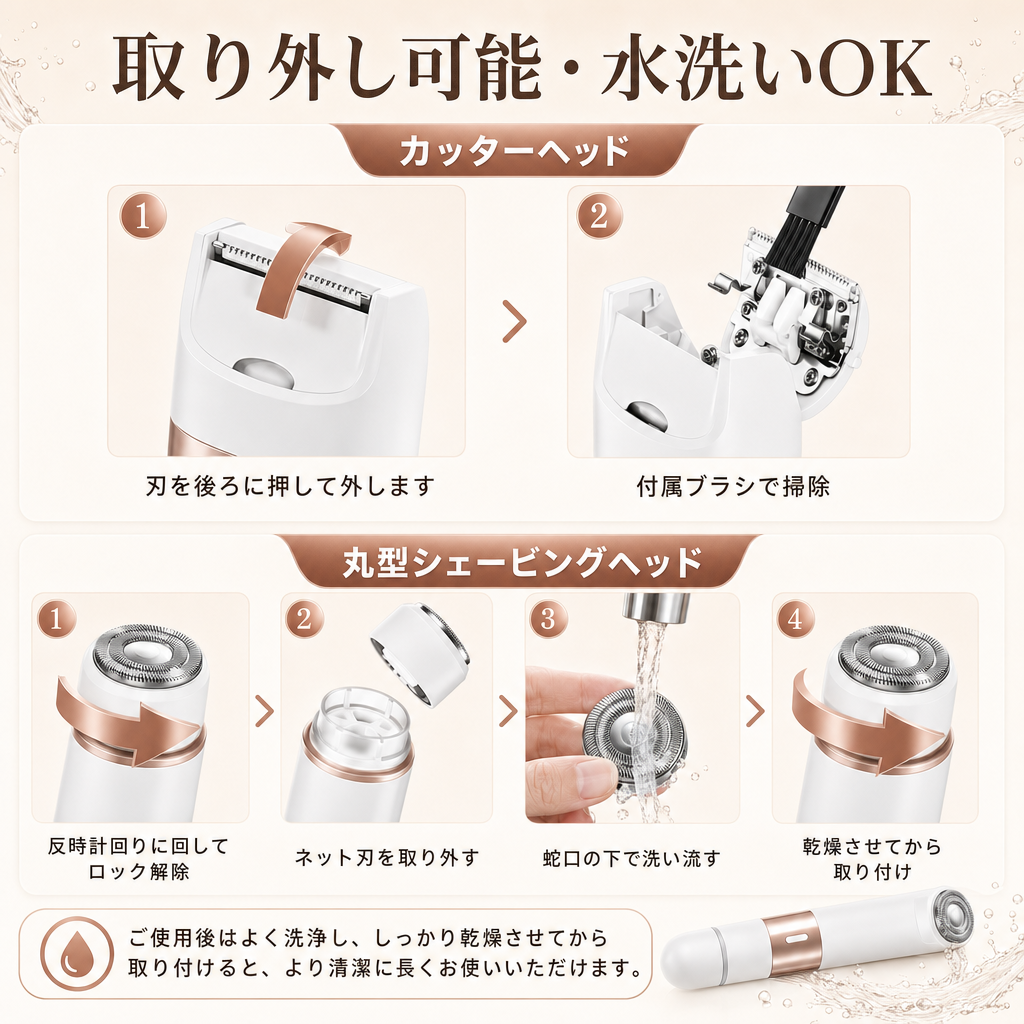 取り外し可能・水洗いOK

カッターヘッド

1

刃を後ろに押して外します

2

付属ブラシで掃除

丸型シェービングヘッド

1

反時計回りに回して
ロック解除

2

ネット刃を取り外す

3

蛇口の下で洗い流す

4

乾燥させてから
取り付け

ご使用後はよく洗浄し、しっかり乾燥させてから取り付けると、より清潔に長くお使いいただけます。